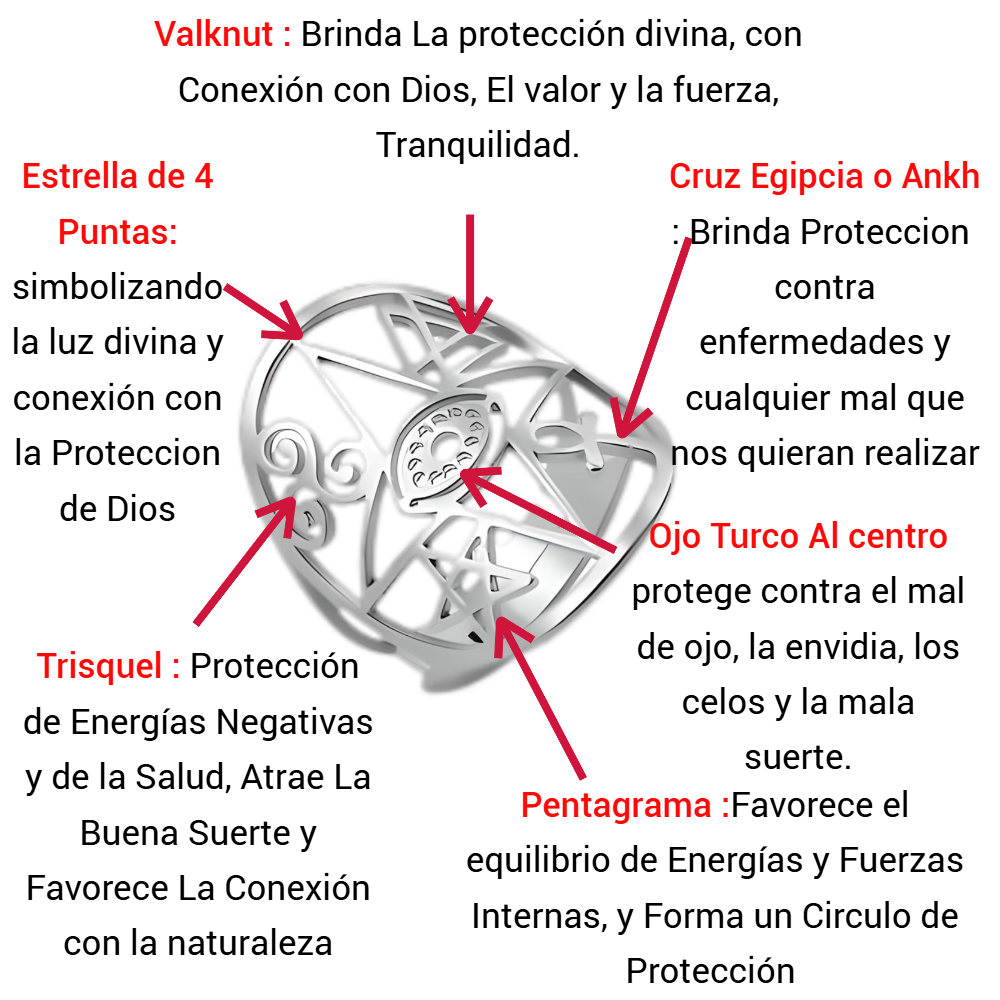 Valknut : Brinda La protección divina, con Conexión con Dios, El valor y la fuerza, Tranquilidad.

Estrella de 4 Puntas: simbolizando la luz divina y conexión con la Proteccion de Dios

Cruz Egipcia o Ankh : Brinda Proteccion contra enfermedades y cualquier mal que nos quieran realizar

Ojo Turco Al centro protege contra el mal de ojo, la envidia, los celos y la mala suerte.

Trisquel : Protección de Energías Negativas y de la Salud, Atrae La Buena Suerte y Favorece La Conexión con la naturaleza

Pentagrama :Favorece el equilibrio de Energías y Fuerzas Internas, y Forma un Circulo de Protección