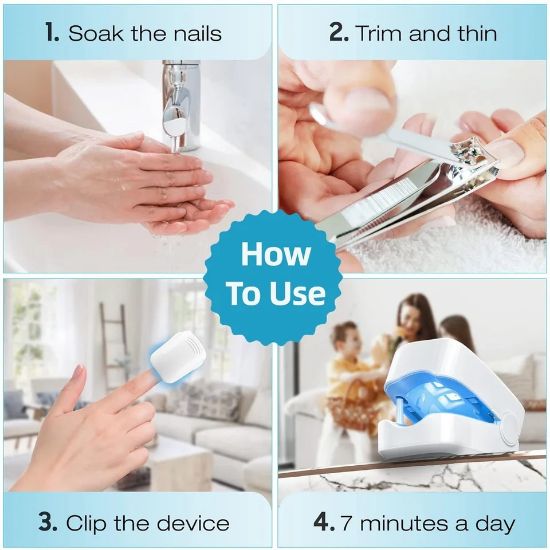 1. Soak the nails

2. Trim and thin

How To Use

3. Clip the device

4. 7 minutes a day